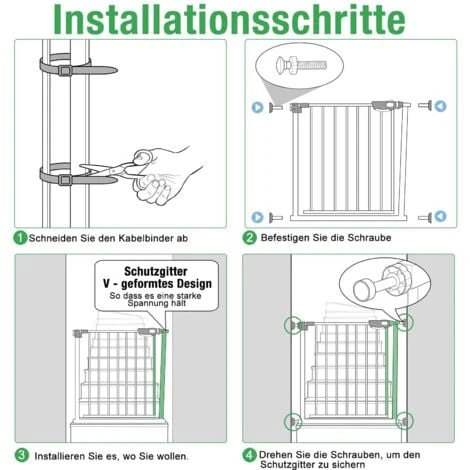 Installationsschritte

1 Schneiden Sie den Kabelbinder ab

2 Befestigen Sie die Schraube

Schutzgitter
V - geformtes Design
So dass es eine starke Spannung hält

3 Installieren Sie es, wo Sie wollen.

4 Drehen Sie die Schrauben, um den Schutzgitter zu sichern