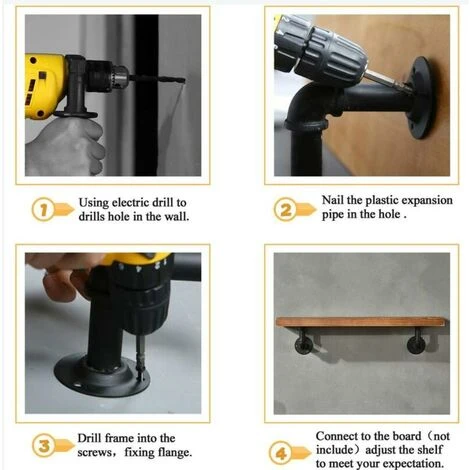 1 Using electric drill to drills hole in the wall.

2 Nail the plastic expansion pipe in the hole .

3 Drill frame into the screws， fixing flange.

4 Connect to the board（not include）adjust the shelf to meet your expectation.