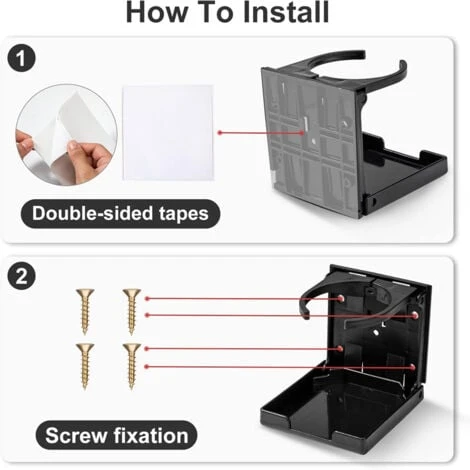 How To Install

1

Double-sided tapes

2

Screw fixation