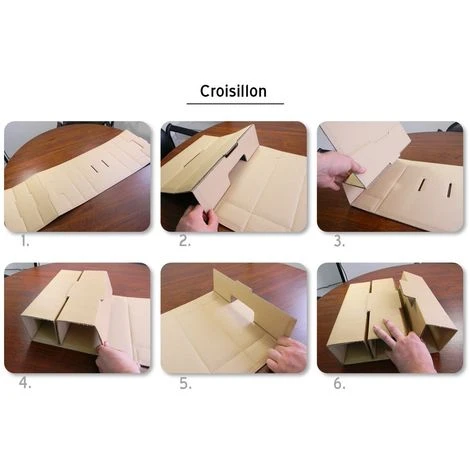 Croisillon

1.

2.

3.

4.

5.

6.