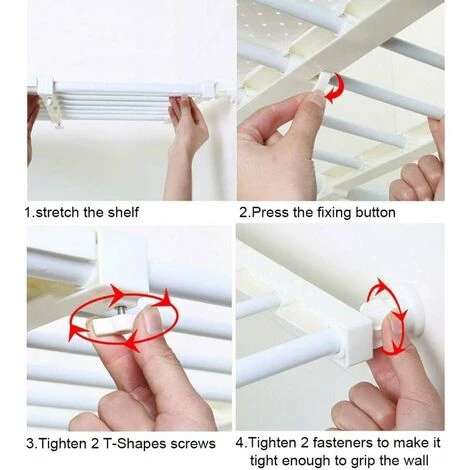 1.stretch the shelf

2.Press the fixing button

3.Tighten 2 T-Shapes screws

4.Tighten 2 fasteners to make it tight enough to grip the wall