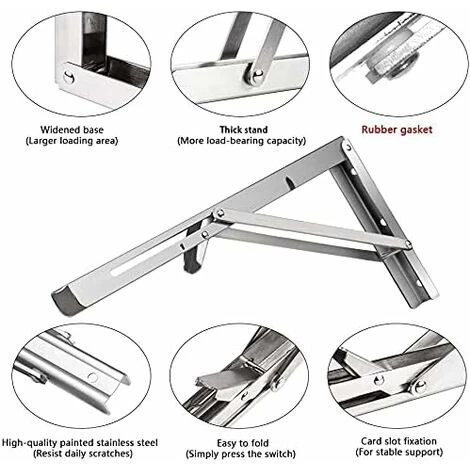 Widened base
(Larger loading area)

Thick stand
(More load-bearing capacity)

Rubber gasket

High-quality painted stainless steel
(Resist daily scratches)

Easy to fold
(Simply press the switch)

Card slot fixation
(For stable support)