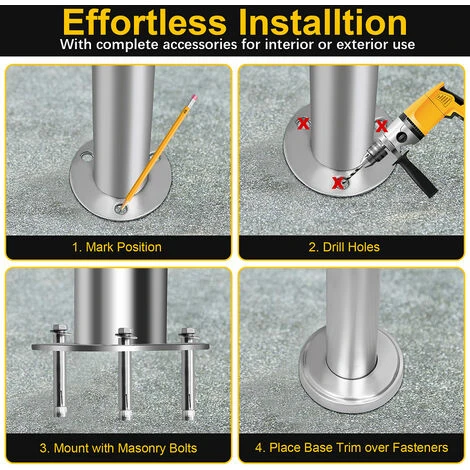 Effortless Installtion
With complete accessories for interior or exterior use

1. Mark Position

2. Drill Holes

3. Mount with Masonry Bolts

4. Place Base Trim over Fasteners