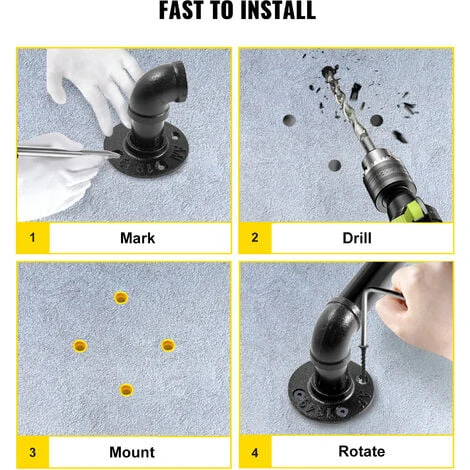 FAST TO INSTALL

1 Mark

2 Drill

3 Mount

4 Rotate