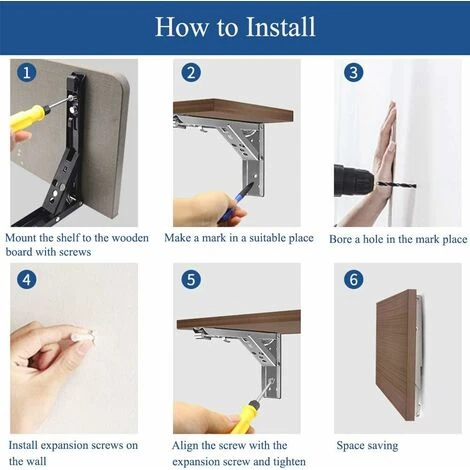 How to Install

1

Mount the shelf to the wooden board with screws

2

Make a mark in a suitable place

3

Bore a hole in the mark place

4

Install expansion screws on the wall

5

Align the screw with the expansion screw and tighten

6

Space saving