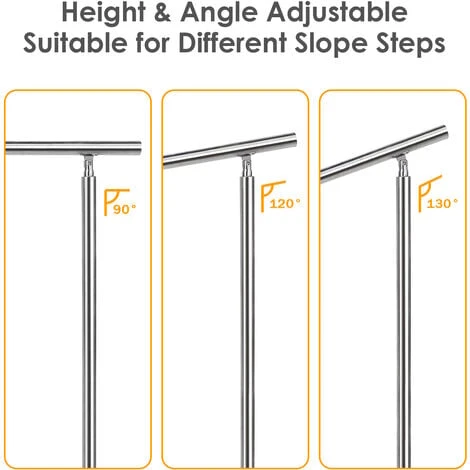 Height & Angle Adjustable
Suitable for Different Slope Steps

90°

120°

130°