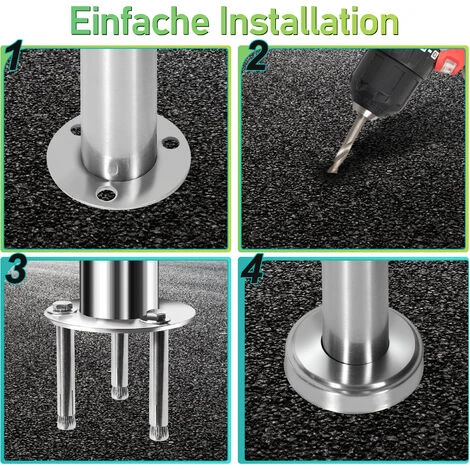 Einfache Installation

1

2

3

4