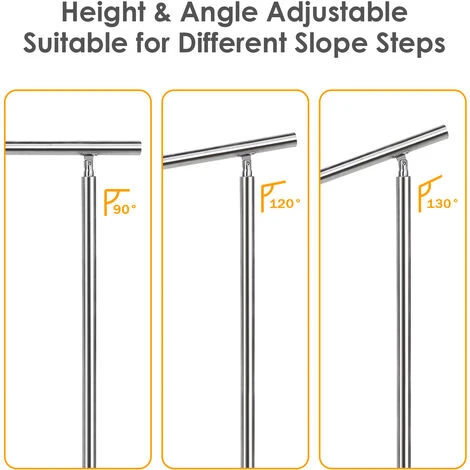 Height & Angle Adjustable
Suitable for Different Slope Steps

90°

120°

130°