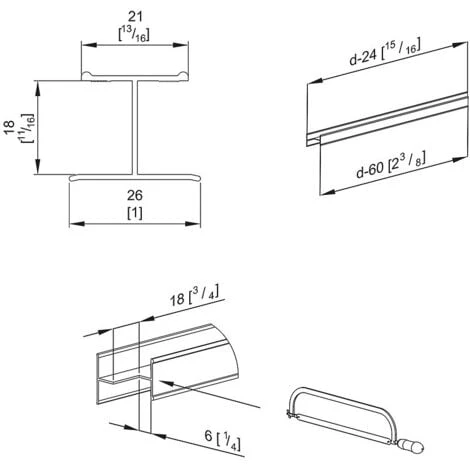 21
[$^{13}/_{16}$]

18
[$^{11}/_{16}$]

26
[1]

d-24 [$^{15}/_{16}$]

d-60 [$2^{3}/_{8}$]

18 [$^{3}/_{4}$]

6 [$^{1}/_{4}$]