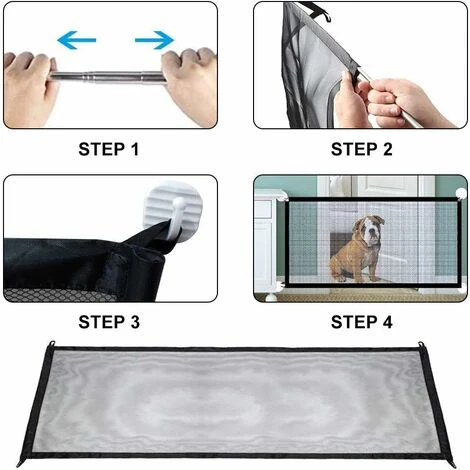 STEP 1

STEP 2

STEP 3

STEP 4